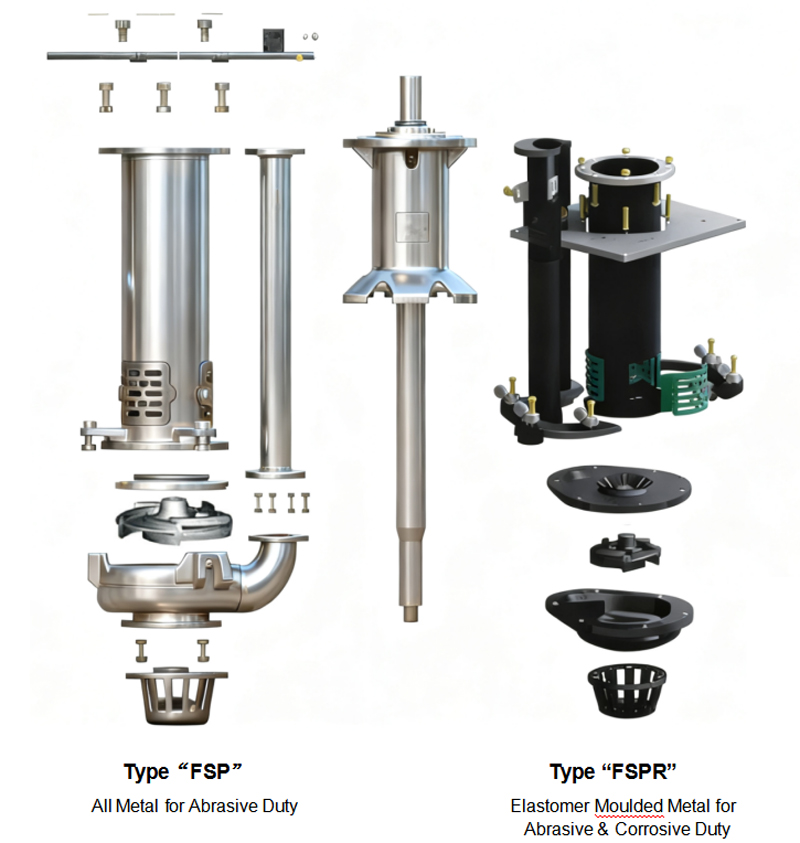 Type “FSP”

All Metal for Abrasive Duty

Type “FSPR”

Elastomer Moulded Metal for Abrasive & Corrosive Duty