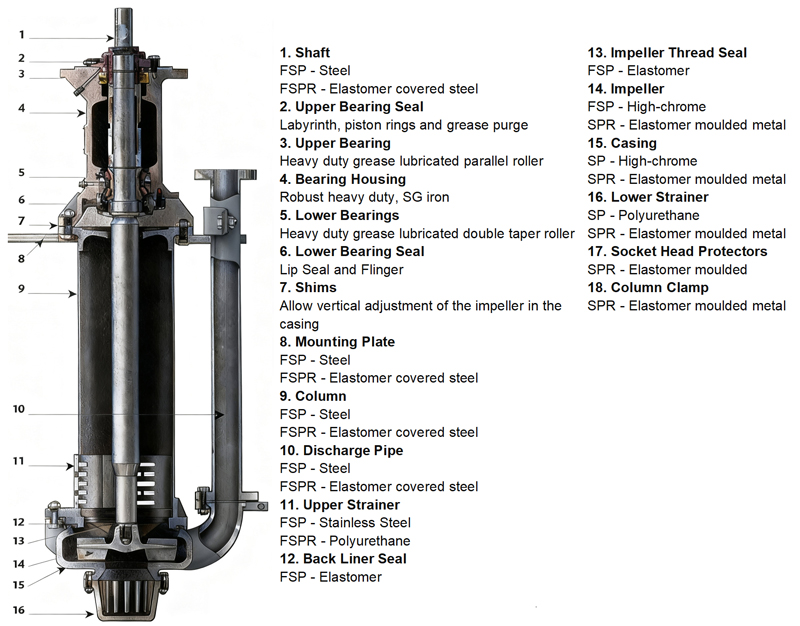 1
2
3
4
5
6
7
8
9
10
11
12
13
14
15
16

**1. Shaft**
FSP - Steel
FSPR - Elastomer covered steel
**2. Upper Bearing Seal**
Labyrinth, piston rings and grease purge
**3. Upper Bearing**
Heavy duty grease lubricated parallel roller
**4. Bearing Housing**
Robust heavy duty, SG iron
**5. Lower Bearings**
Heavy duty grease lubricated double taper roller
**6. Lower Bearing Seal**
Lip Seal and Flinger
**7. Shims**
Allow vertical adjustment of the impeller in the casing
**8. Mounting Plate**
FSP - Steel
FSPR - Elastomer covered steel
**9. Column**
FSP - Steel
FSPR - Elastomer covered steel
**10. Discharge Pipe**
FSP - Steel
FSPR - Elastomer covered steel
**11. Upper Strainer**
FSP - Stainless Steel
FSPR - Polyurethane
**12. Back Liner Seal**
FSP - Elastomer

**13. Impeller Thread Seal**
FSP - Elastomer
**14. Impeller**
FSP - High-chrome
SPR - Elastomer moulded metal
**15. Casing**
SP - High-chrome
SPR - Elastomer moulded metal
**16. Lower Strainer**
SP - Polyurethane
SPR - Elastomer moulded metal
**17. Socket Head Protectors**
SPR - Elastomer moulded
**18. Column Clamp**
SPR - Elastomer moulded metal