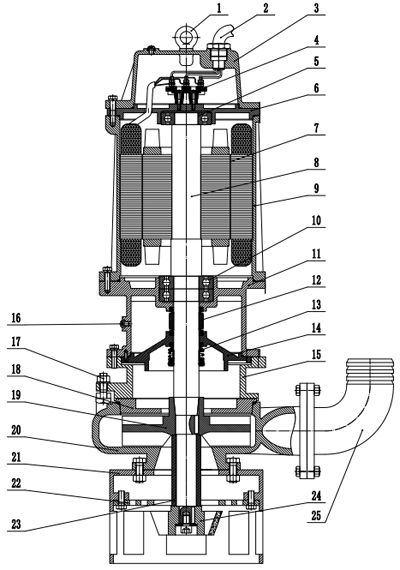 1
2
3
4
5
6
7
8
9
10
11
12
13
14
15
16
17
18
19
20
21
22
23
24
25