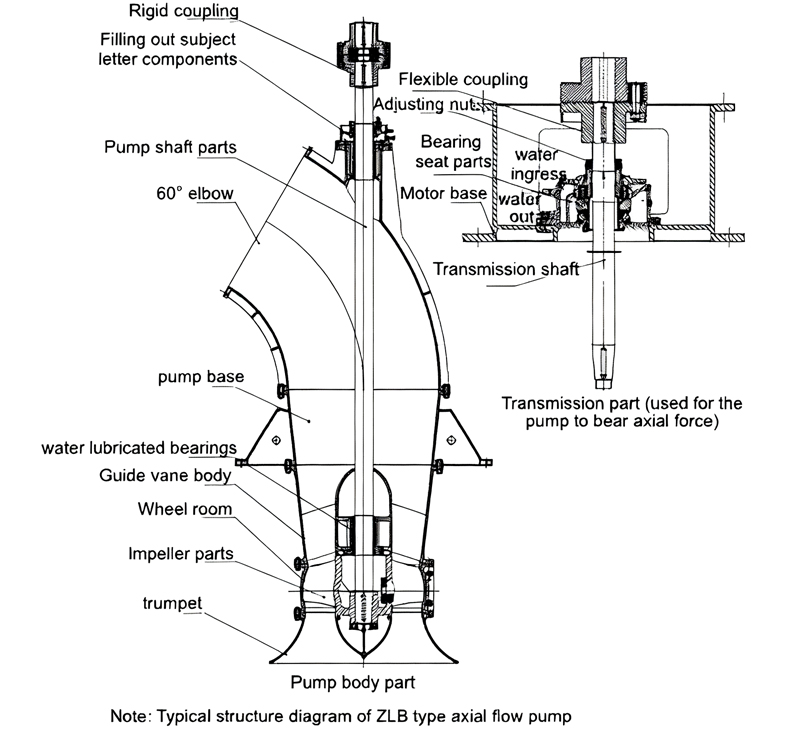 Rigid coupling

Filling out subject letter components

Pump shaft parts

60° elbow

pump base

water lubricated bearings

Guide vane body

Wheel room

Impeller parts

trumpet

Pump body part

Flexible coupling

Adjusting nut

Bearing seat parts

water ingress

Motor base

water out

Transmission shaft

Transmission part (used for the pump to bear axial force)

Note: Typical structure diagram of ZLB type axial flow pump